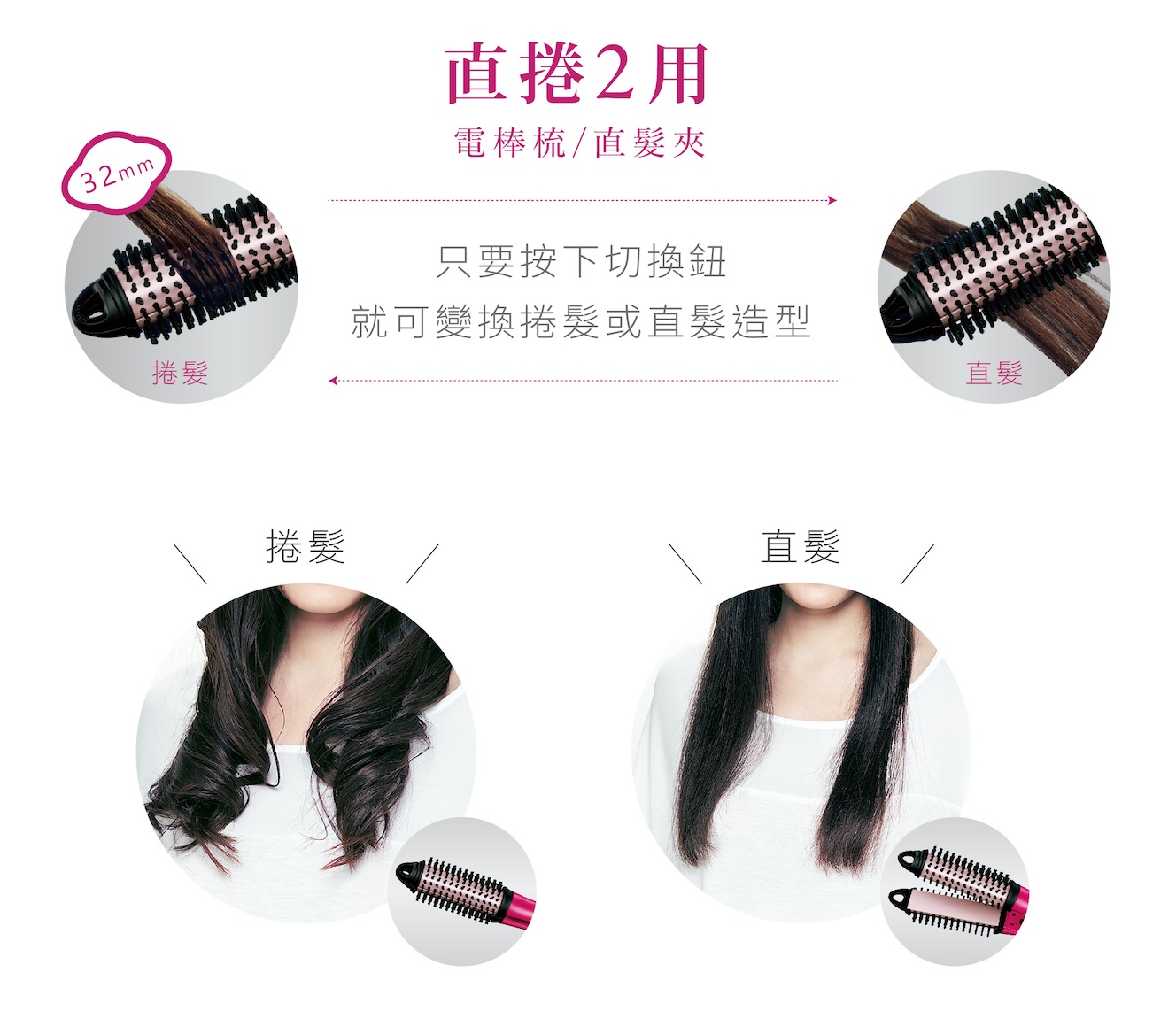 直捲2用

電棒梳/直髮夾

32mm

只要按下切換鈕
就可變換捲髮或直髮造型

捲髮

直髮

捲髮

直髮